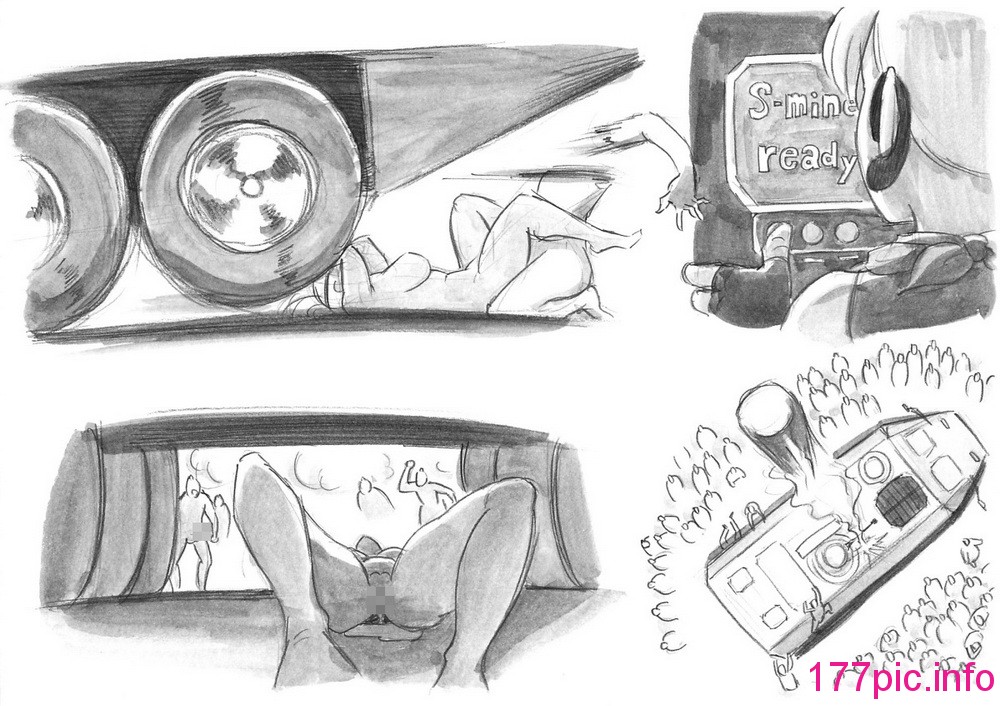 S-mine ready

177pic.info