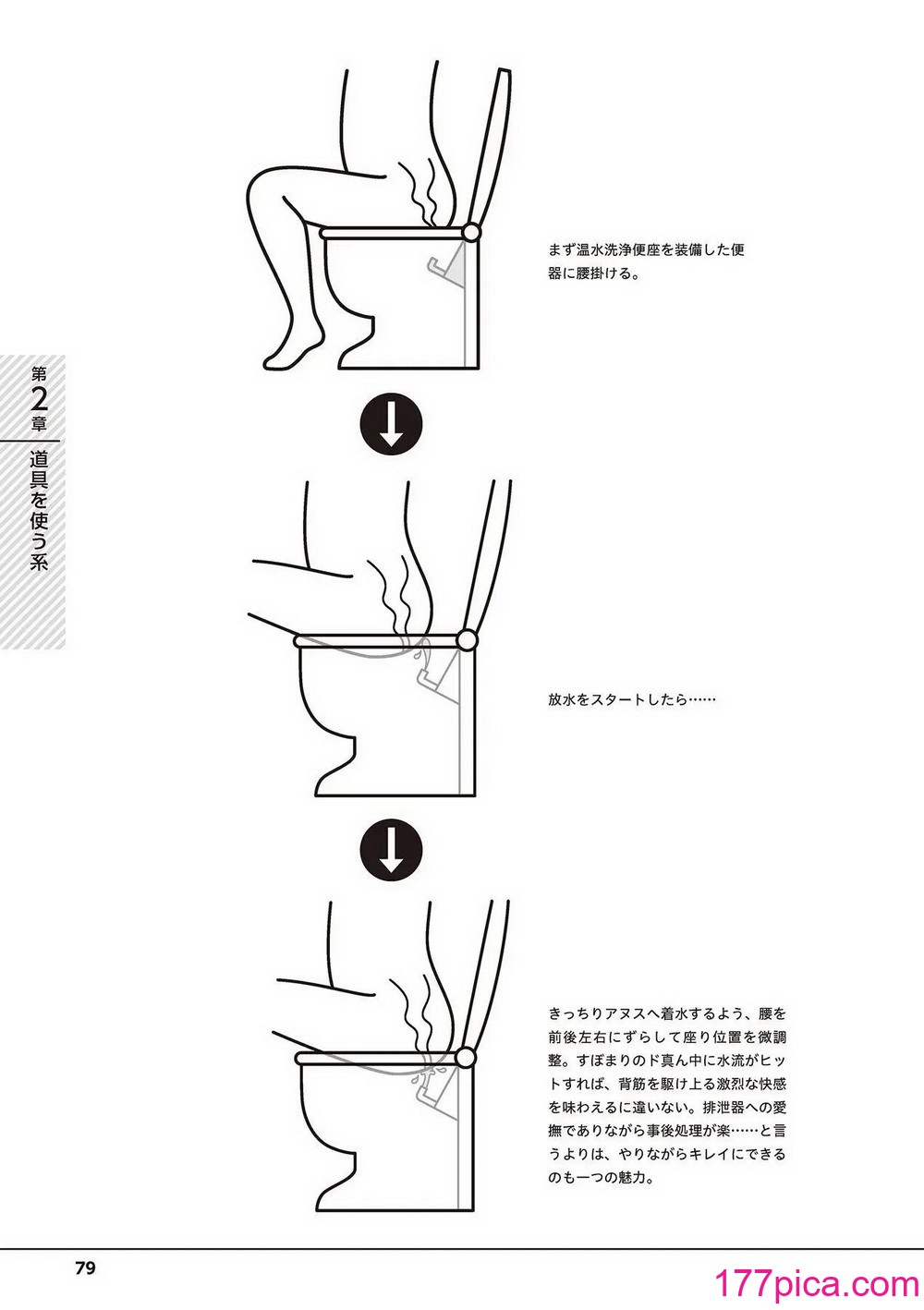 第2章 道具を使う系

まず温水洗浄便座を装備した便器に腰掛ける。

放水をスタートしたら……

きっちりアヌスへ着水するよう、腰を前後左右にずらして座り位置を微調整。すぼまりのド真ん中に水流がヒットすれば、背筋を駆け上る激烈な快感を味わえるに違いない。排泄器への愛撫でありながら事後処理が楽……と言うよりは、やりながらキレイにできるのも一つの魅力。

79

177pica.com