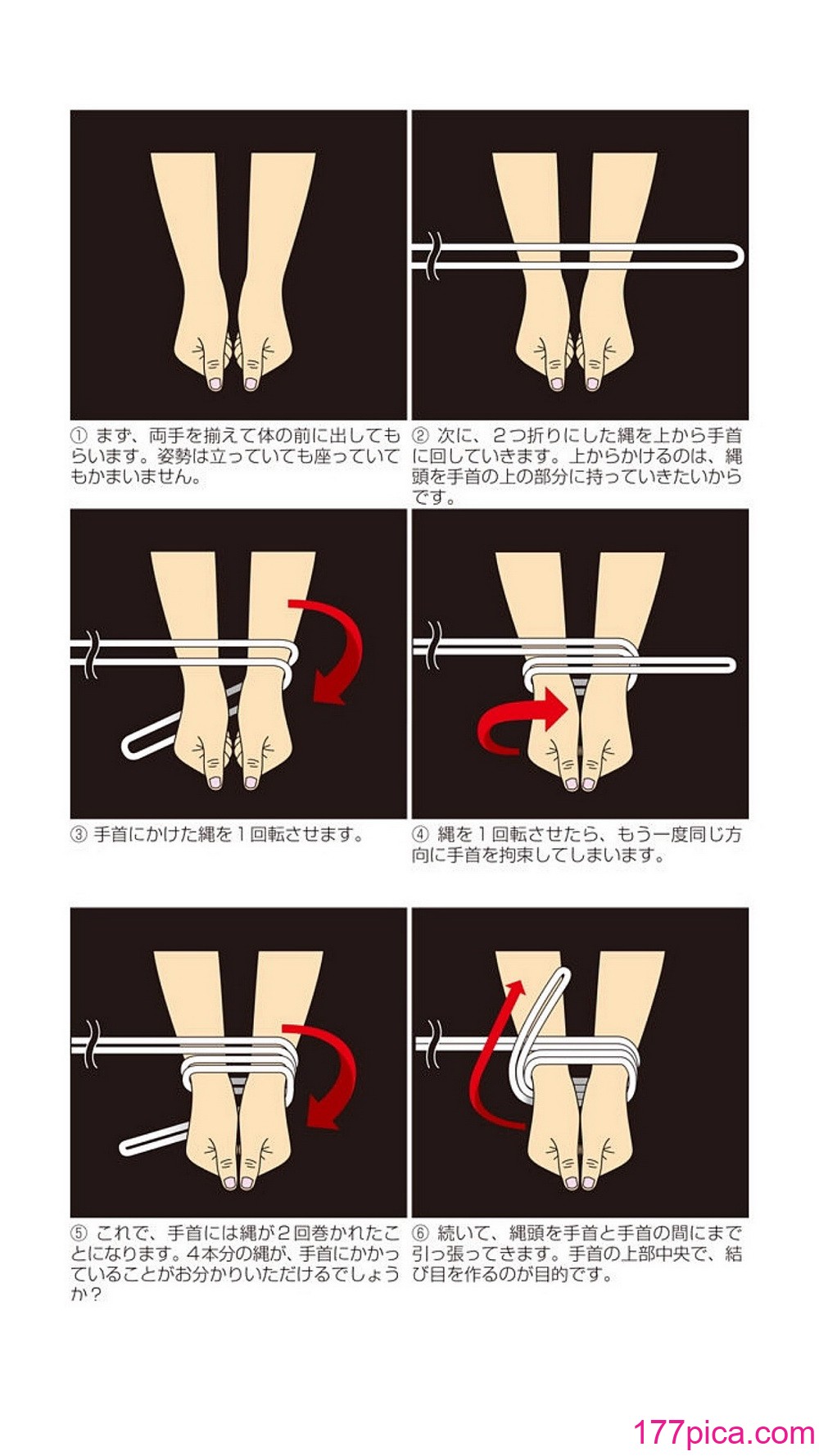 ① まず、両手を揃えて体の前に出してもらいます。姿勢は立っていても座っていてもかまいません。

② 次に、2つ折りにした縄を上から手首に回していきます。上からかけるのは、縄頭を手首の上の部分に持っていきたいからです。

③ 手首にかけた縄を1回転させます。

④ 縄を1回転させたら、もう一度同じ方向に手首を拘束してしまいます。

⑤ これで、手首には縄が2回巻かれたことになります。4本分の縄が、手首にかかっていることがお分かりいただけるでしょうか？

⑥ 続いて、縄頭を手首と手首の間にまで引っ張ってきます。手首の上部中央で、結び目を作るのが目的です。

177pica.com