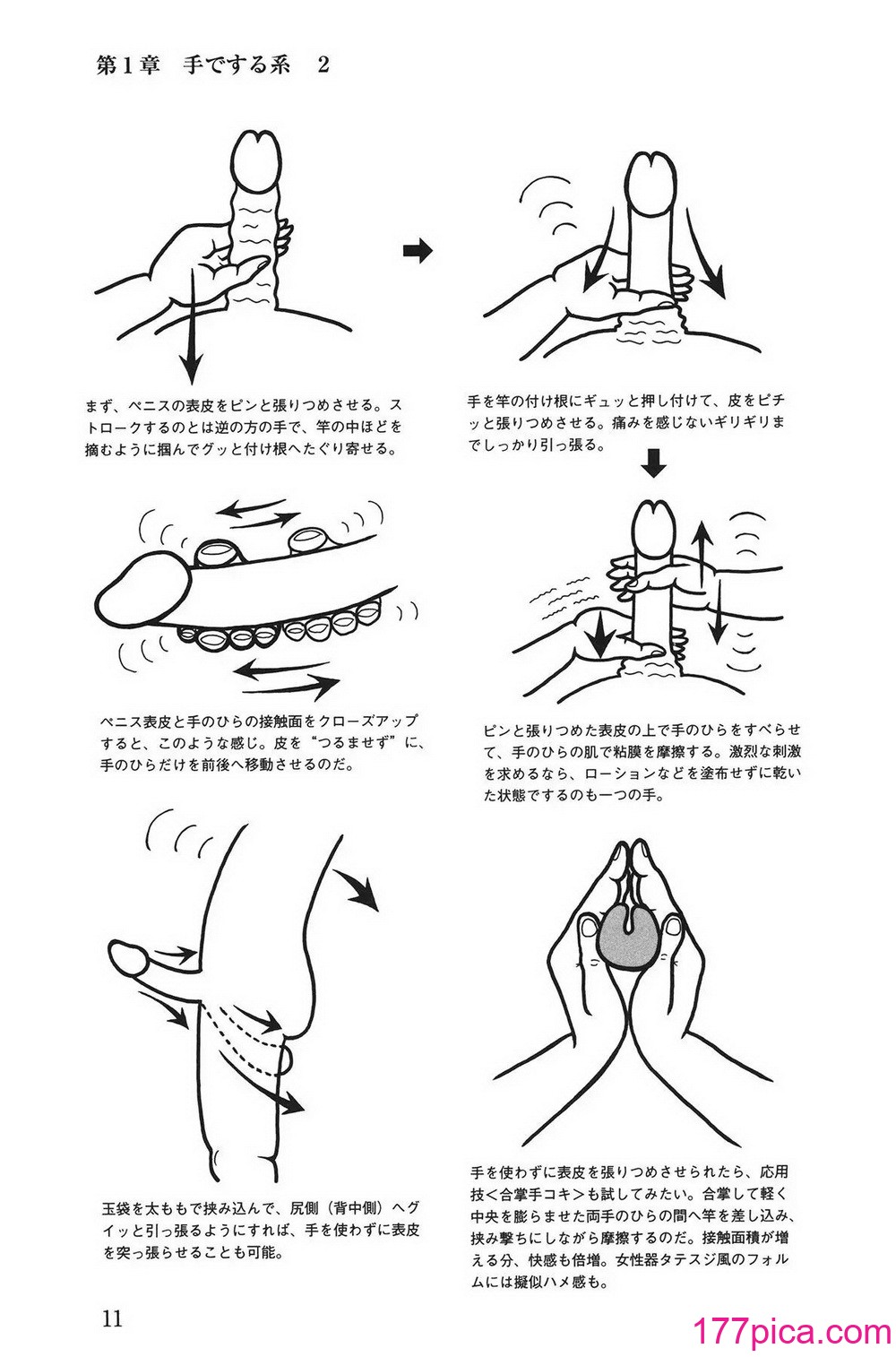 第1章　手でする系　2

まず、ペニスの表皮をピンと張りつめさせる。ストロークするのとは逆の方の手で、竿の中ほどを摘むように掴んでグッと付け根へたぐり寄せる。

手を竿の付け根にギュッと押し付けて、皮をピチッと張りつめさせる。痛みを感じないギリギリまでしっかり引っ張る。

ペニス表皮と手のひらの接触面をクローズアップすると、このような感じ。皮を“つるませず”に、手のひらだけを前後へ移動させるのだ。

ピンと張りつめた表皮の上で手のひらをすべらせて、手のひらの肌で粘膜を摩擦する。激烈な刺激を求めるなら、ローションなどを塗布せずに乾いた状態でするのも一つの手。

玉袋を太ももで挟み込んで、尻側（背中側）へグイッと引っ張るようにすれば、手を使わずに表皮を突っ張らせることも可能。

手を使わずに表皮を張りつめさせられたら、応用技＜合掌手コキ＞も試してみたい。合掌して軽く中央を膨らませた両手のひらの間へ竿を差し込み、挟み撃ちにしながら摩擦するのだ。接触面積が増える分、快感も倍増。女性器タテスジ風のフォルムには擬似ハメ感も。

11

177pica.com