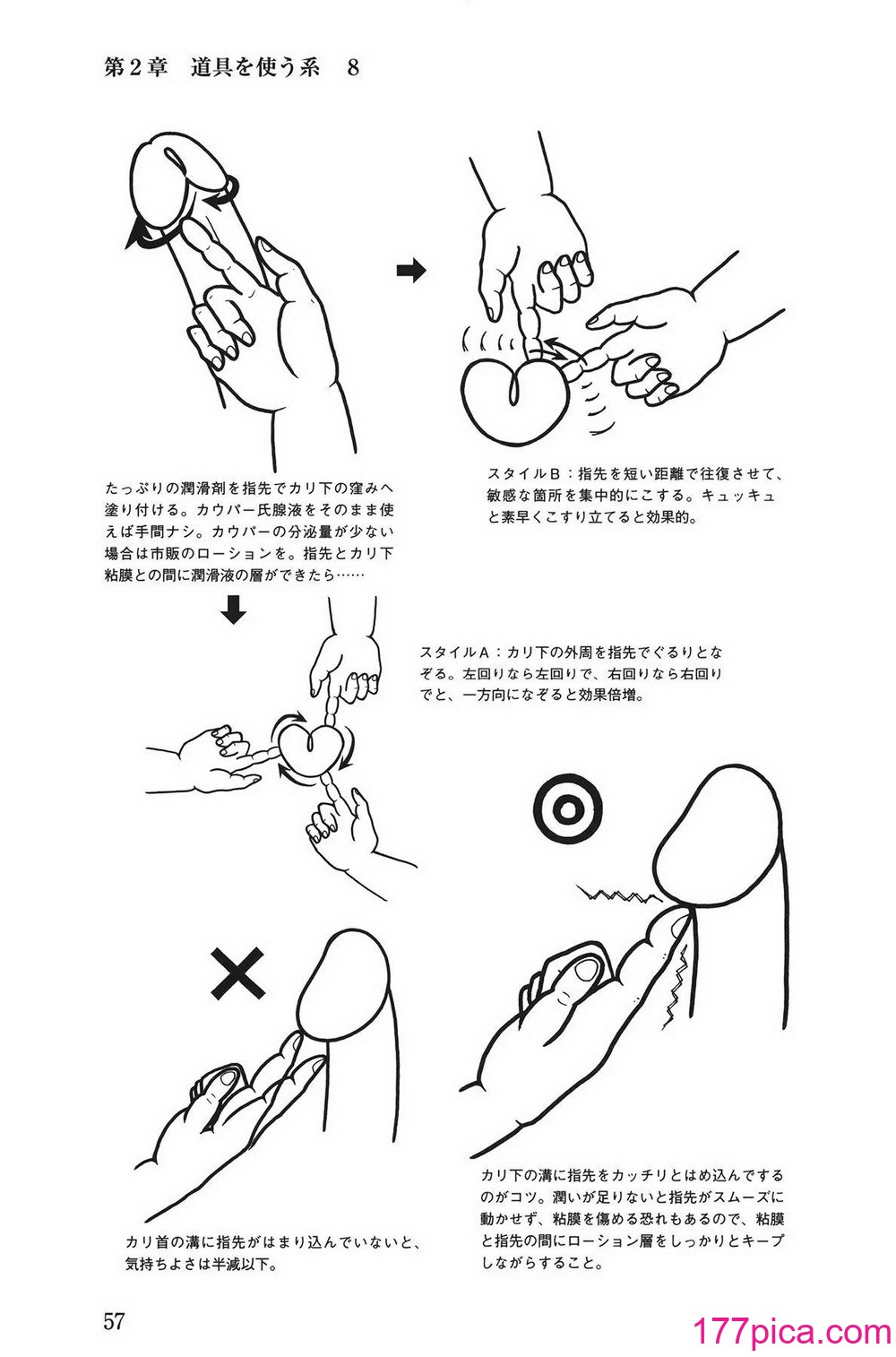 第2章　道具を使う系　8

たっぷりの潤滑剤を指先でカリ下の窪みへ塗り付ける。カウパー氏腺液をそのまま使えば手間ナシ。カウパーの分泌量が少ない場合は市販のローションを。指先とカリ下粘膜との間に潤滑液の層ができたら……

スタイルB：指先を短い距離で往復させて、敏感な箇所を集中的にこする。キュッキュと素早くこすり立てると効果的。

スタイルA：カリ下の外周を指先でぐるりとなぞる。左回りなら左回りで、右回りなら右回りでと、一方向になぞると効果倍増。

カリ首の溝に指先がはまり込んでいないと、気持ちよさは半減以下。

カリ下の溝に指先をカッチリとはめ込んでするのがコツ。潤いが足りないと指先がスムーズに動かせず、粘膜を傷める恐れもあるので、粘膜と指先の間にローション層をしっかりとキープしながらすること。

57

177pica.com