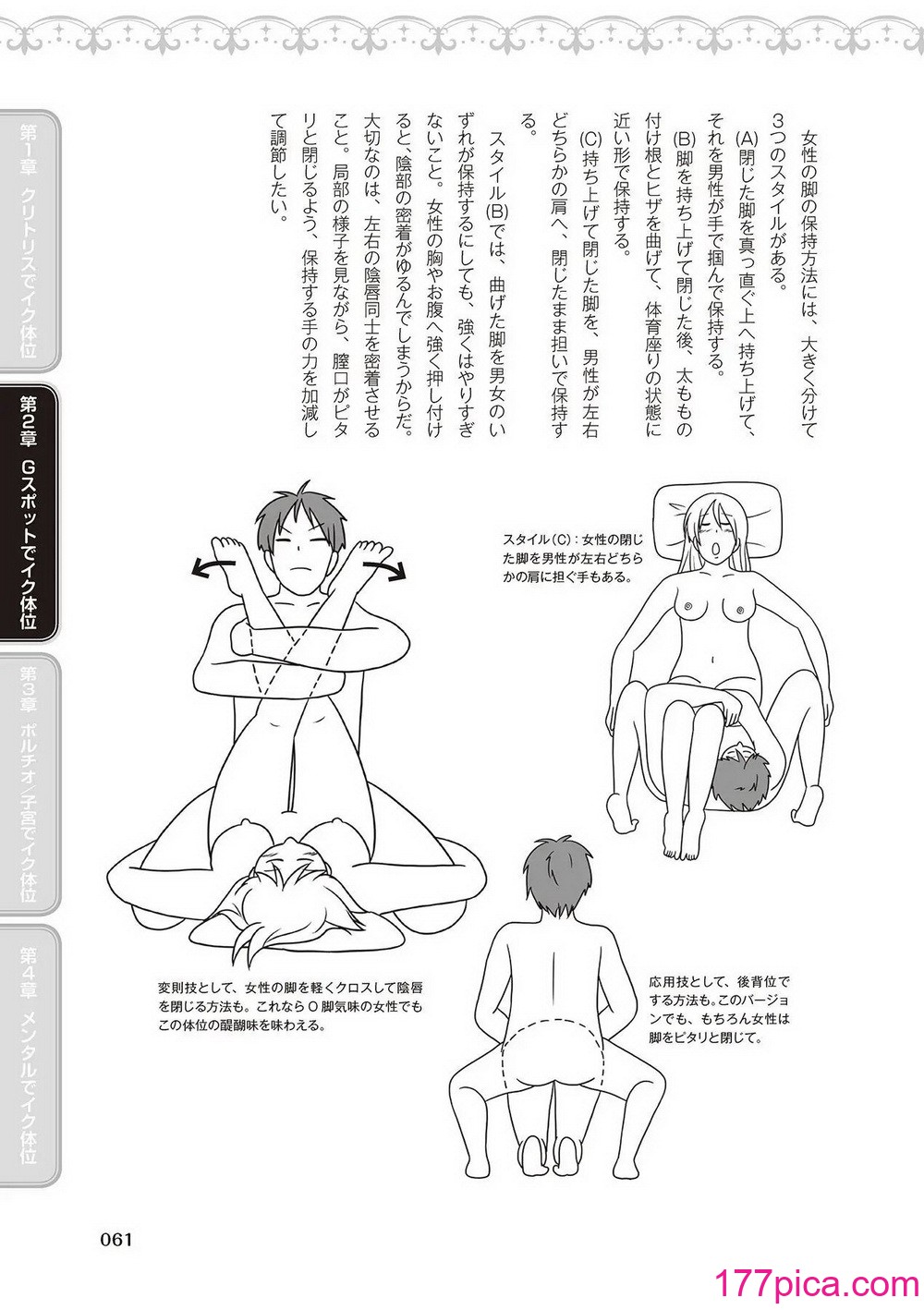 第1章 クリトリスでイク体位

第2章 Gスポットでイク体位

第3章 ポルチオ／子宮でイク体位

第4章 メンタルでイク体位

女性の脚の保持方法には、大きく分けて3つのスタイルがある。

(A)閉じた脚を真っ直ぐ上へ持ち上げて、それを男性が手で掴んで保持する。

(B)脚を持ち上げて閉じた後、太ももの付け根とヒザを曲げて、体育座りの状態に近い形で保持する。

(C)持ち上げて閉じた脚を、男性が左右どちらかの肩へ、閉じたまま担いで保持する。

スタイル(B)では、曲げた脚を男女のいずれが保持するにしても、強くはやりすぎないこと。女性の胸やお腹へ強く押し付けると、陰部の密着がゆるんでしまうからだ。大切なのは、左右の陰唇同士を密着させること。局部の様子を見ながら、膣口がピタリと閉じるよう、保持する手の力を加減して調節したい。

スタイル(C)：女性の閉じた脚を男性が左右どちらかの肩に担ぐ手もある。

変則技として、女性の脚を軽くクロスして陰唇を閉じる方法も。これならO脚気味の女性でもこの体位の醍醐味を味わえる。

応用技として、後背位でする方法も。このバージョンでも、もちろん女性は脚をピタリと閉じて。

061

177pica.com