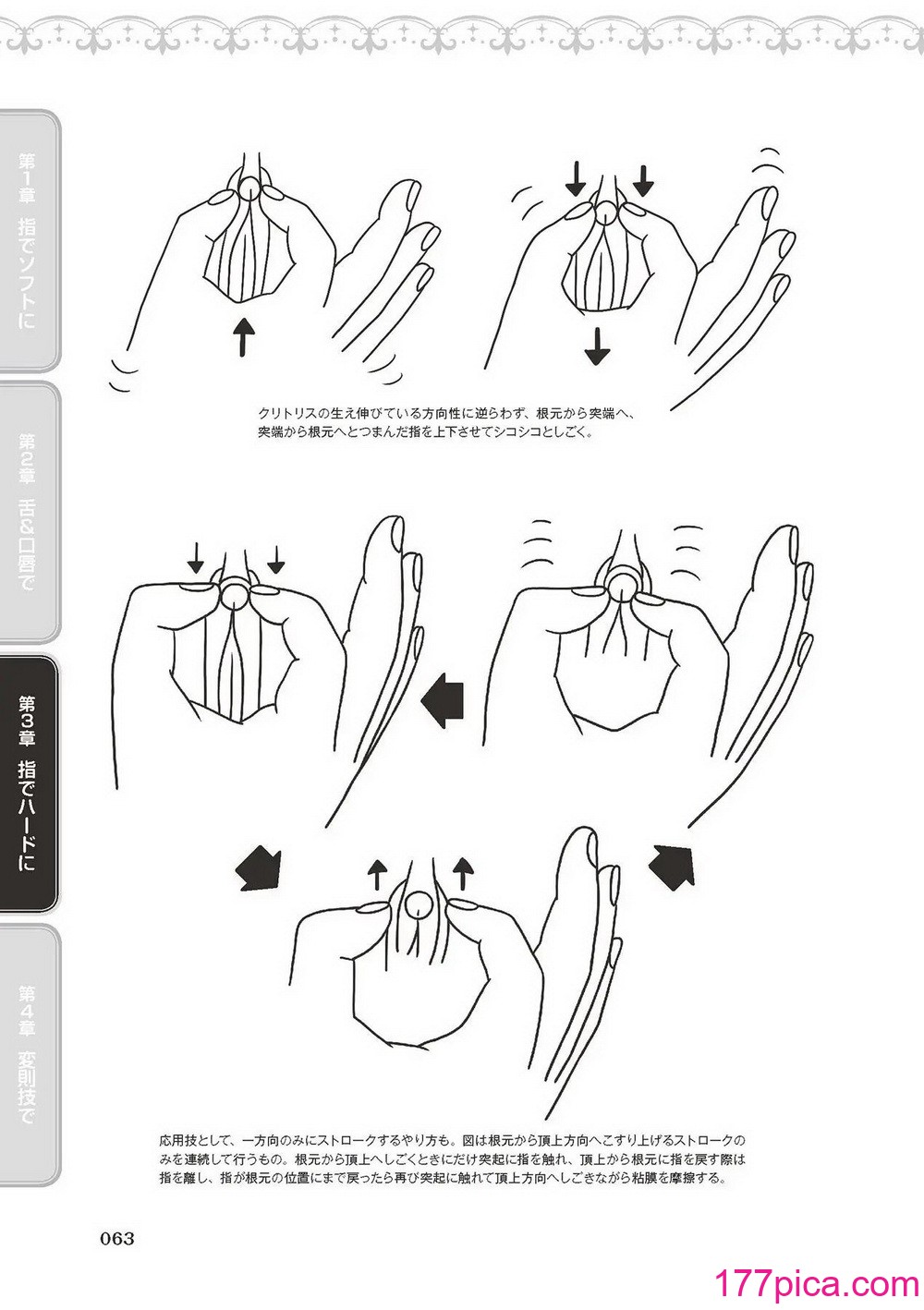 第1章 指でソフトに

第2章 舌&口唇で

第3章 指でハードに

第4章 変則技で

クリトリスの生え伸びている方向性に逆らわず、根元から突端へ、突端から根元へとつまんだ指を上下させてシコシコとしごく。

応用技として、一方向のみにストロークするやり方も。図は根元から頂上方向へこすり上げるストロークのみを連続して行うもの。根元から頂上へしごくときにだけ突起に指を触れ、頂上から根元に指を戻す際は指を離し、指が根元の位置にまで戻ったら再び突起に触れて頂上方向へしごきながら粘膜を摩擦する。

063

177pica.com