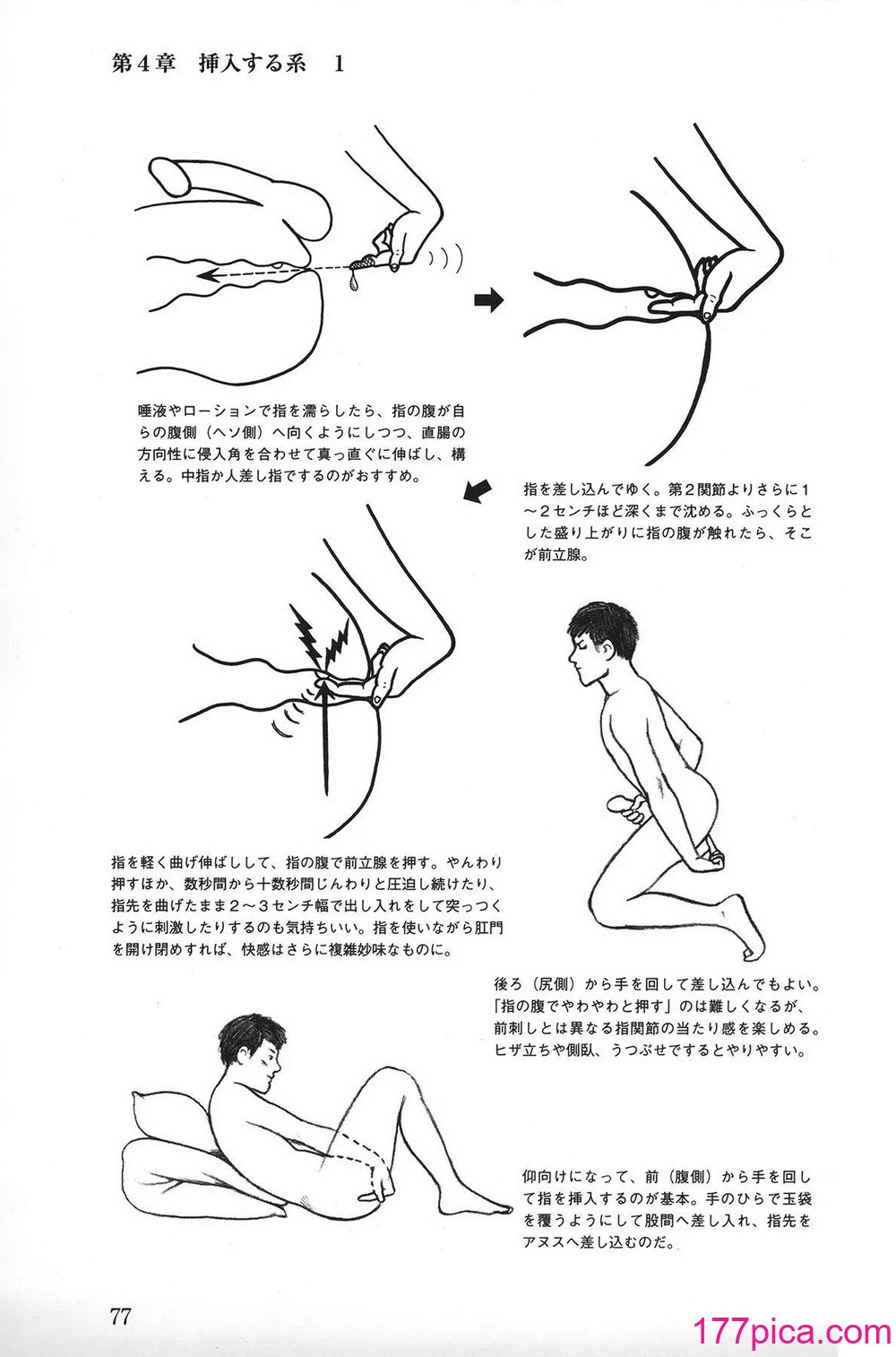 第4章　挿入する系　1

唾液やローションで指を濡らしたら、指の腹が自らの腹側（ヘソ側）へ向くようにしつつ、直腸の方向性に侵入角を合わせて真っ直ぐに伸ばし、構える。中指か人差し指でするのがおすすめ。

指を差し込んでゆく。第2関節よりさらに1〜2センチほど深くまで沈める。ふっくらとした盛り上がりに指の腹が触れたら、そこが前立腺。

指を軽く曲げ伸ばしして、指の腹で前立腺を押す。やんわり押すほか、数秒間から十数秒間じんわりと圧迫し続けたり、指先を曲げたまま2〜3センチ幅で出し入れをして突っつくように刺激したりするのも気持ちいい。指を使いながら肛門を開け閉めすれば、快感はさらに複雑妙味なものに。

後ろ（尻側）から手を回して差し込んでもよい。「指の腹でやわやわと押す」のは難しくなるが、前刺しとは異なる指関節の当たり感を楽しめる。ヒザ立ちや側臥、うつぶせでするとやりやすい。

仰向けになって、前（腹側）から手を回して指を挿入するのが基本。手のひらで玉袋を覆うようにして股間へ差し入れ、指先をアヌスへ差し込むのだ。

77

177pica.com