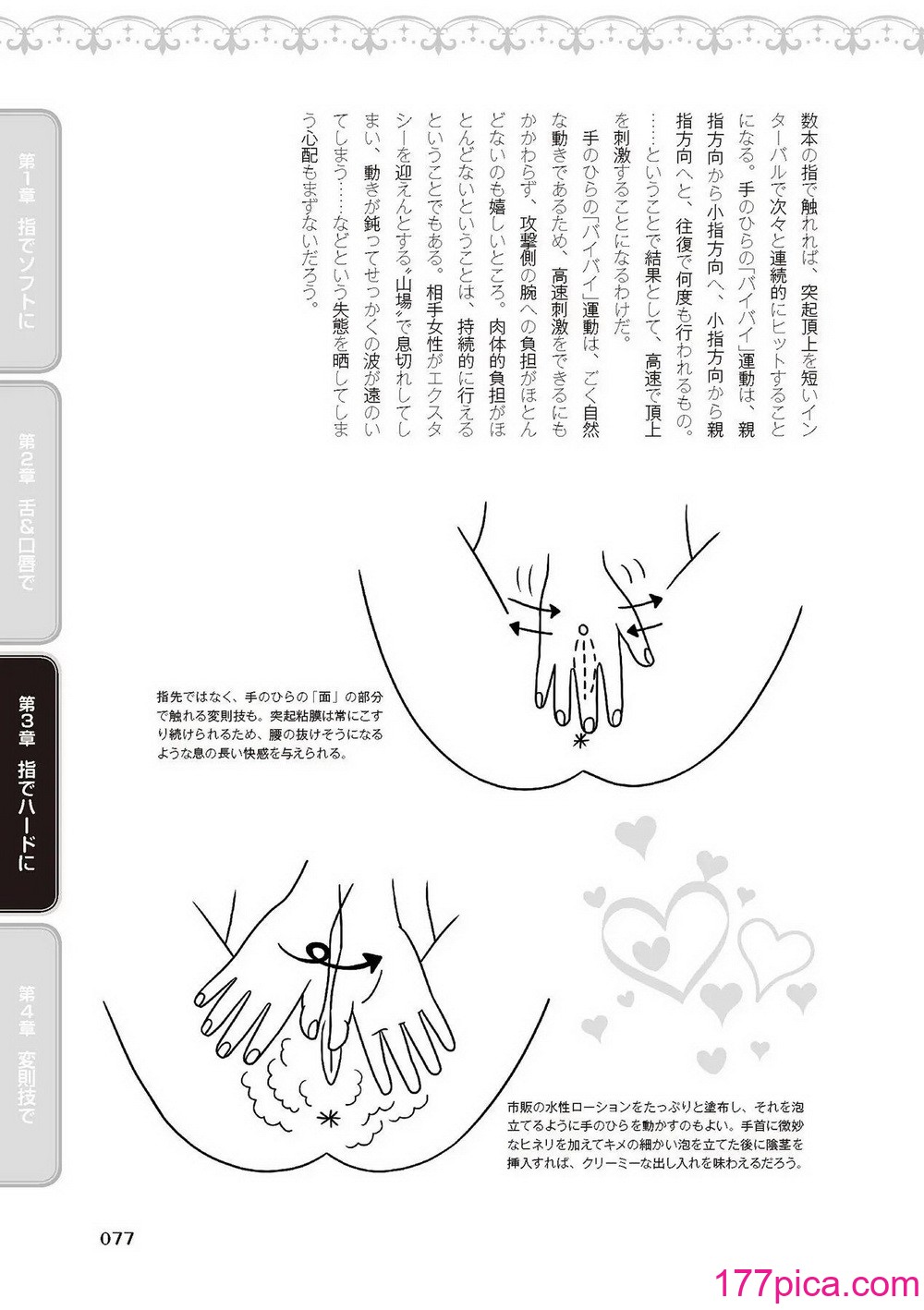 第1章 指でソフトに

第2章 舌&口唇で

第3章 指でハードに

第4章 変則技で

数本の指で触れれば、突起頂上を短いインターバルで次々と連続的にヒットすることになる。手のひらの「バイバイ」運動は、親指方向から小指方向へ、小指方向から親指方向へと、往復で何度も行われるもの。……ということで結果として、高速で頂上を刺激することになるわけだ。

手のひらの「バイバイ」運動は、ごく自然な動きであるため、高速刺激をできるにもかかわらず、攻撃側の腕への負担がほとんどないのも嬉しいところ。肉体的負担がほとんどないということは、持続的に行えるということでもある。相手女性がエクスタシーを迎えんとする〝山場〟で息切れしてしまい、動きが鈍ってせっかくの波が遠のいてしまう……などという失態を晒してしまう心配もまずないだろう。

指先ではなく、手のひらの「面」の部分で触れる変則技も。突起粘膜は常にこすり続けられるため、腰の抜けそうになるような息の長い快感を与えられる。

市販の水性ローションをたっぷりと塗布し、それを泡立てるように手のひらを動かすのもよい。手首に微妙なヒネリを加えてキメの細かい泡を立てた後に陰茎を挿入すれば、クリーミーな出し入れを味わえるだろう。

077

177pica.com