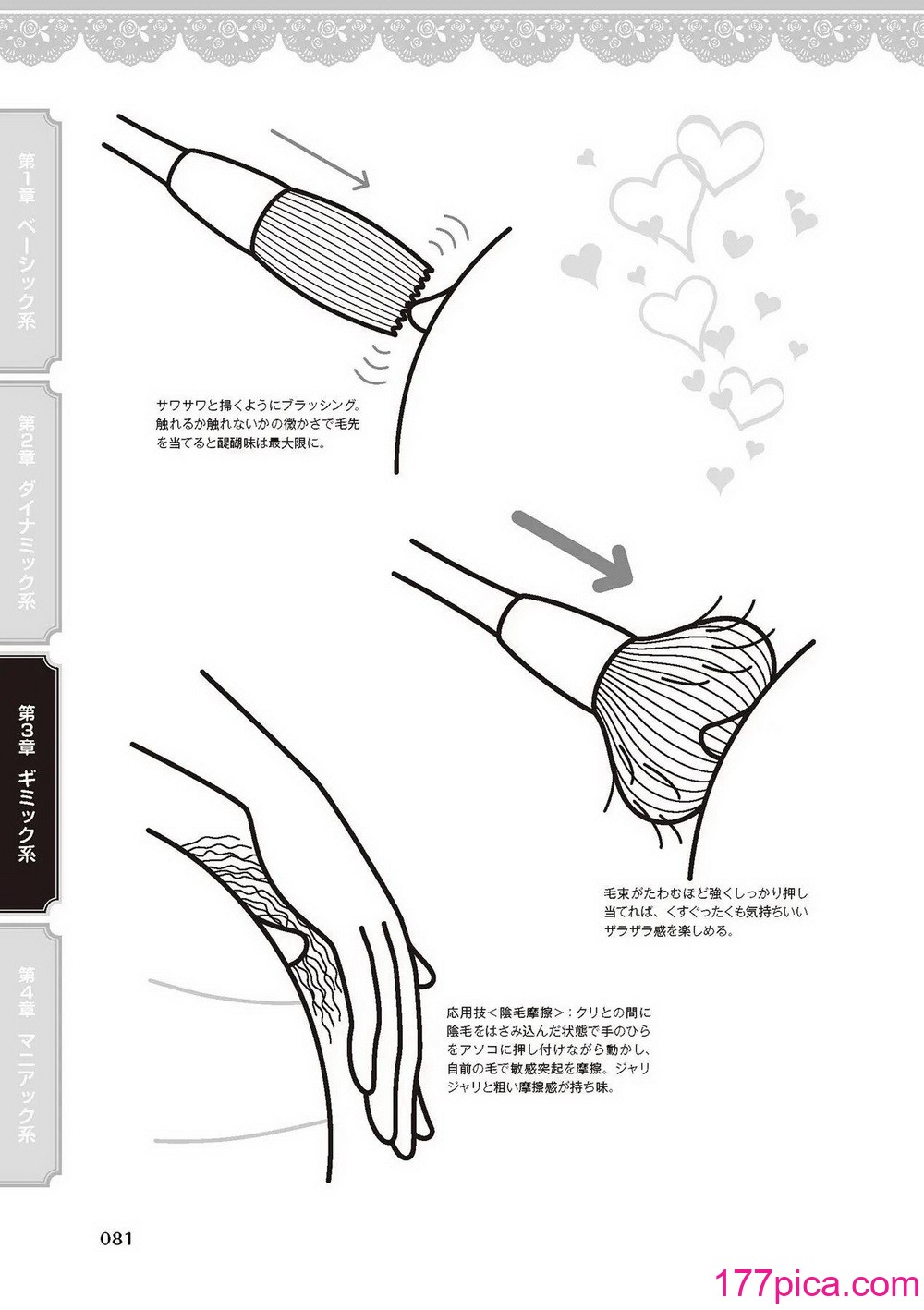 第1章 ベーシック系

第2章 ダイナミック系

第3章 ギミック系

第4章 マニアック系

サワサワと掃くようにブラッシング。触れるか触れないかの微かさで毛先を当てると醍醐味は最大限に。

毛束がたわむほど強くしっかり押し当てれば、くすぐったくも気持ちいいザラザラ感を楽しめる。

応用技＜陰毛摩擦＞：クリとの間に陰毛をはさみ込んだ状態で手のひらをアソコに押し付けながら動かし、自前の毛で敏感突起を摩擦。ジャリジャリと粗い摩擦感が持ち味。

081

177pica.com