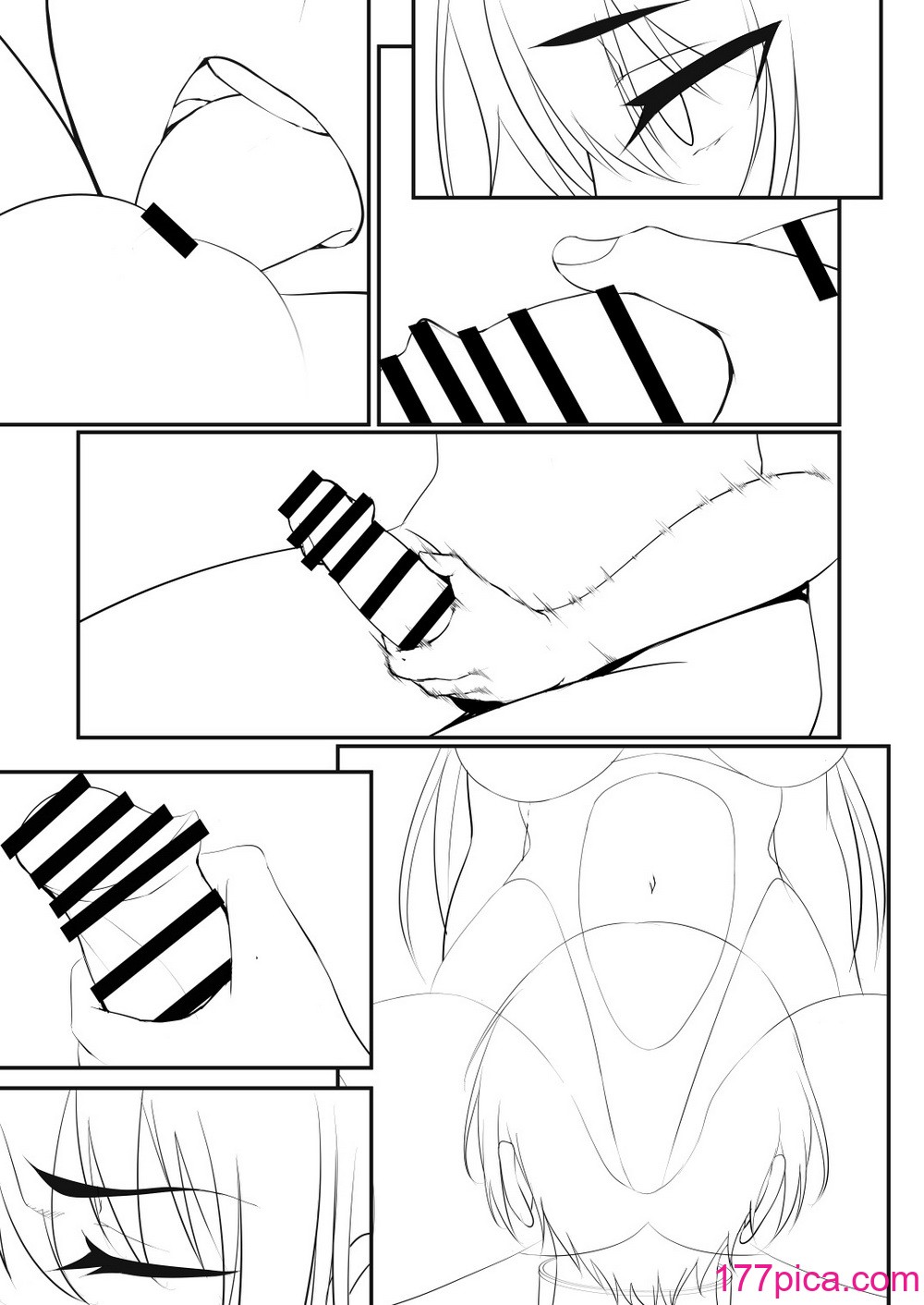 177pica.com